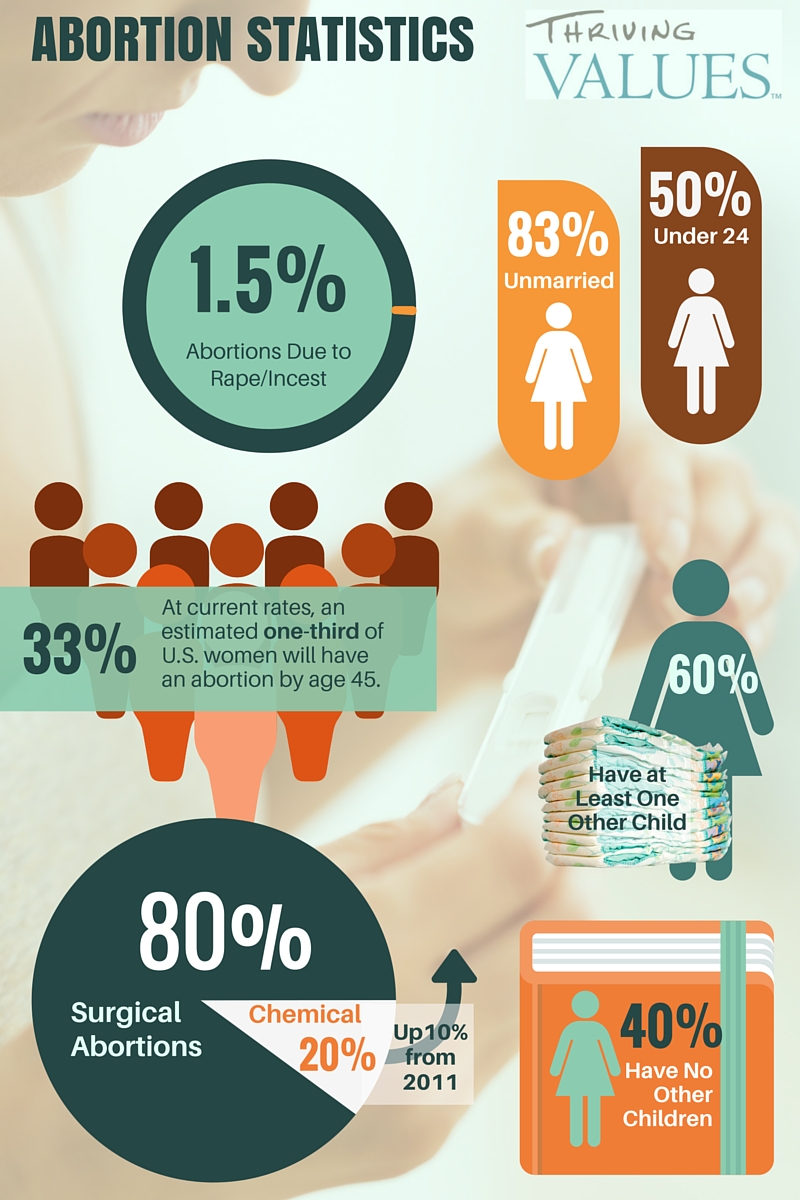 ABORTION STATISTICS

THRIVING VALUES™

1.5%
Abortions Due to Rape/Incest

83%
Unmarried

50%
Under 24

33%
At current rates, an estimated one-third of U.S. women will have an abortion by age 45.

60%
Have at Least One Other Child

80%
Surgical Abortions

Chemical
20%

Up 10% from 2011

40%
Have No Other Children